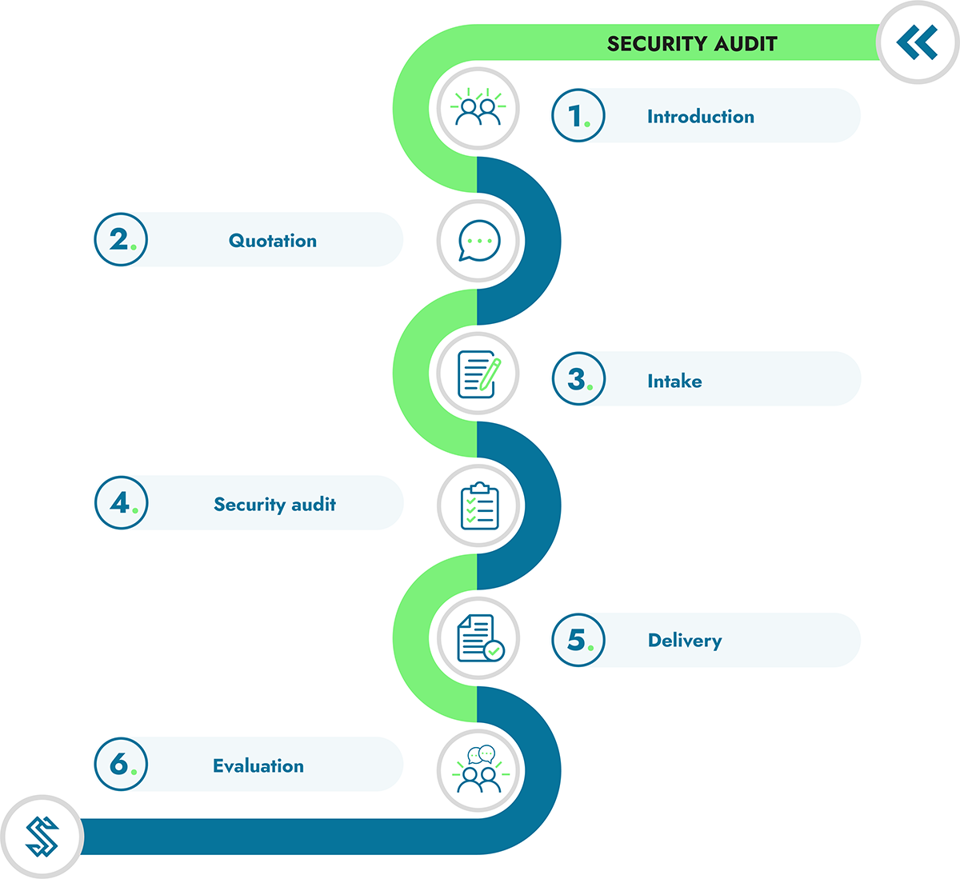 SECURITY AUDIT

1. Introduction

2. Quotation

3. Intake

4. Security audit

5. Delivery

6. Evaluation